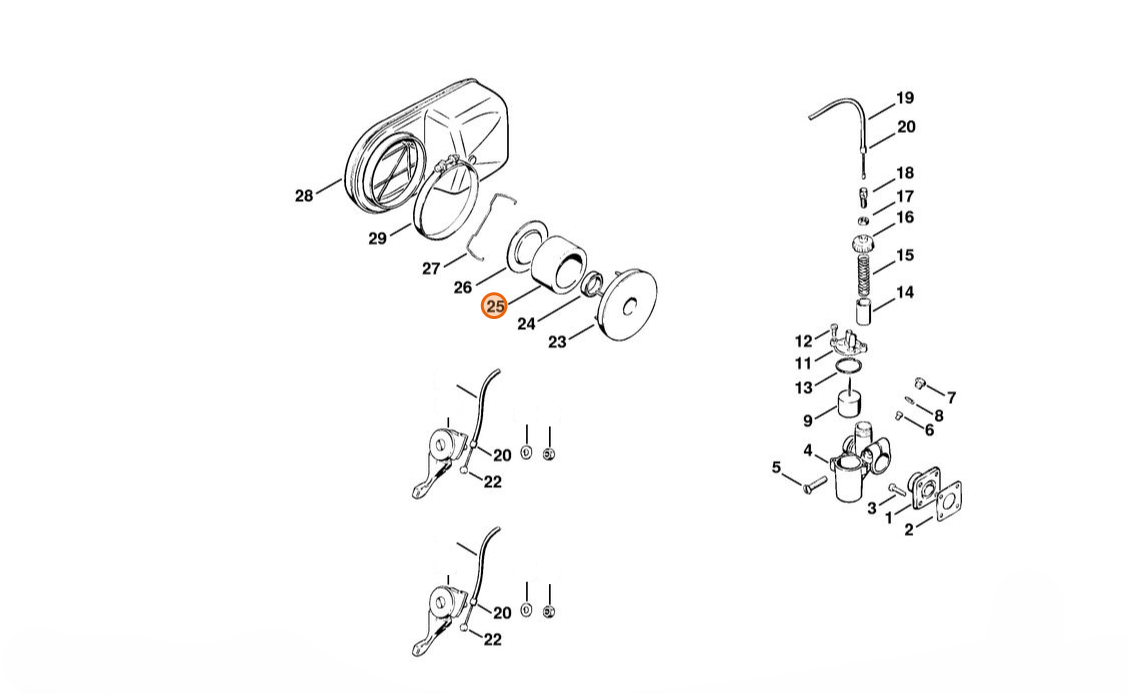 28
29
27
26
25
24
23
20
22
20
22
19
20
18
17
16
15
14
12
11
13
9
7
8
6
4
5
3
1
2